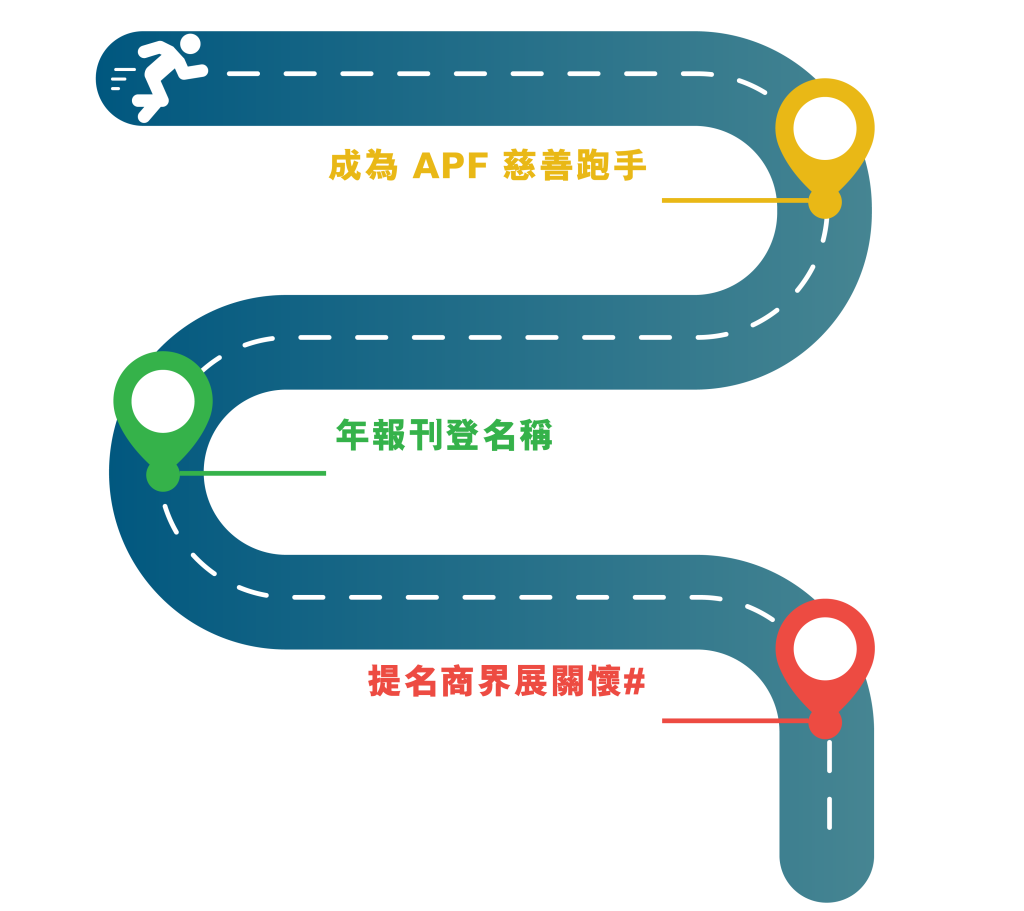 成為 APF 慈善跑手

年報刊登名稱

提名商界展關懷#