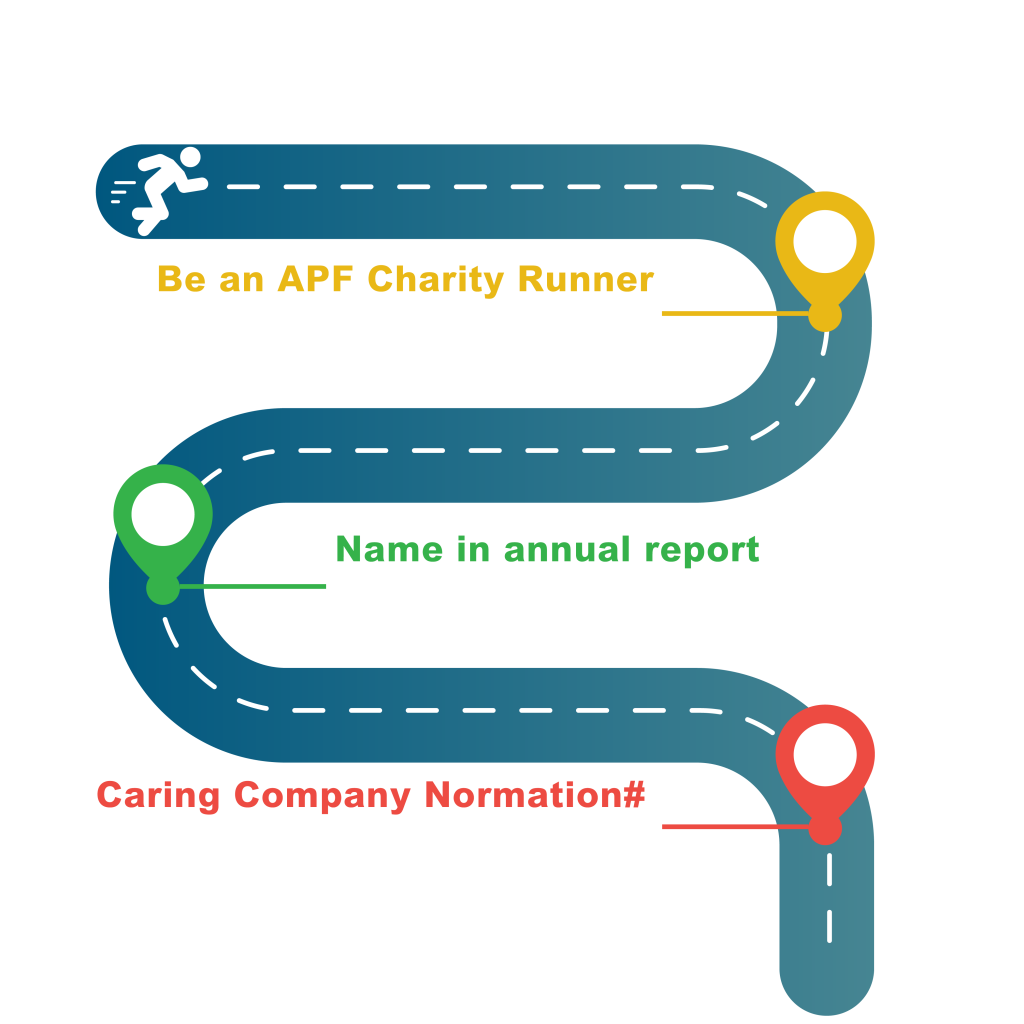 Be an APF Charity Runner

Name in annual report

Caring Company Normation#