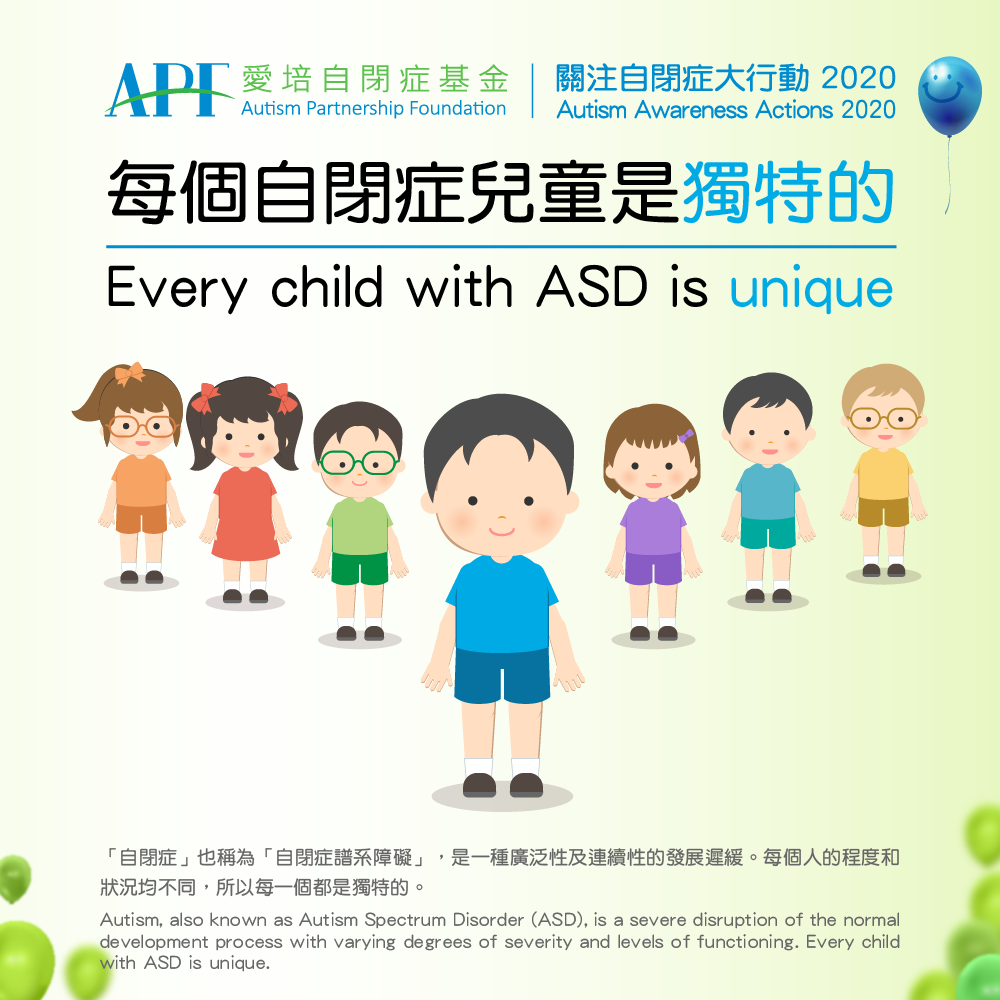 APF 愛培自閉症基金
Autism Partnership Foundation

關注自閉症大行動 2020
Autism Awareness Actions 2020

每個自閉症兒童是獨特的

Every child with ASD is unique

「自閉症」也稱為「自閉症譜系障礙」，是一種廣泛性及連續性的發展遲緩。每個人的程度和狀況均不同，所以每一個都是獨特的。

Autism, also known as Autism Spectrum Disorder (ASD), is a severe disruption of the normal development process with varying degrees of severity and levels of functioning. Every child with ASD is unique.