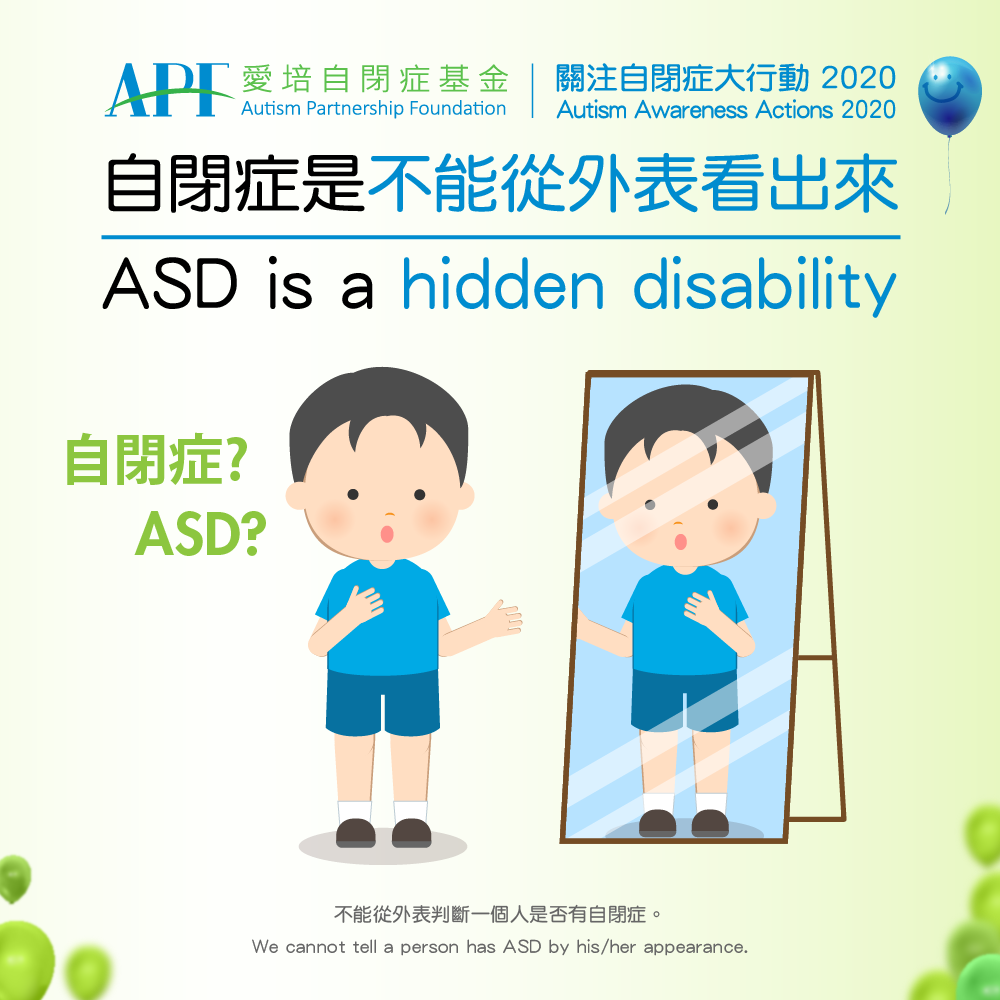 APF 愛培自閉症基金
Autism Partnership Foundation

關注自閉症大行動 2020
Autism Awareness Actions 2020

自閉症是不能從外表看出來

ASD is a hidden disability

自閉症?
ASD?

不能從外表判斷一個人是否有自閉症。
We cannot tell a person has ASD by his/her appearance.