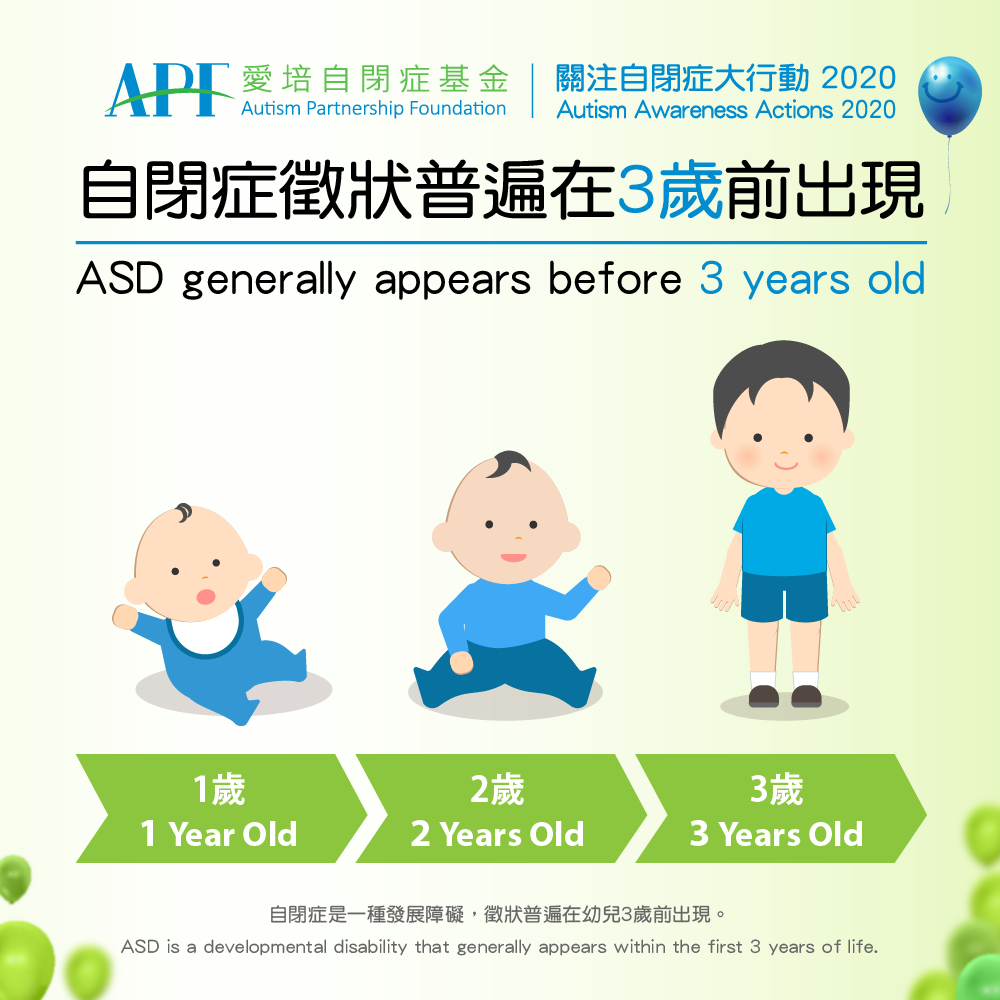 APF 愛培自閉症基金
Autism Partnership Foundation

關注自閉症大行動 2020
Autism Awareness Actions 2020

自閉症徵狀普遍在3歲前出現

ASD generally appears before 3 years old

1歲
1 Year Old

2歲
2 Years Old

3歲
3 Years Old

自閉症是一種發展障礙，徵狀普遍在幼兒3歲前出現。

ASD is a developmental disability that generally appears within the first 3 years of life.