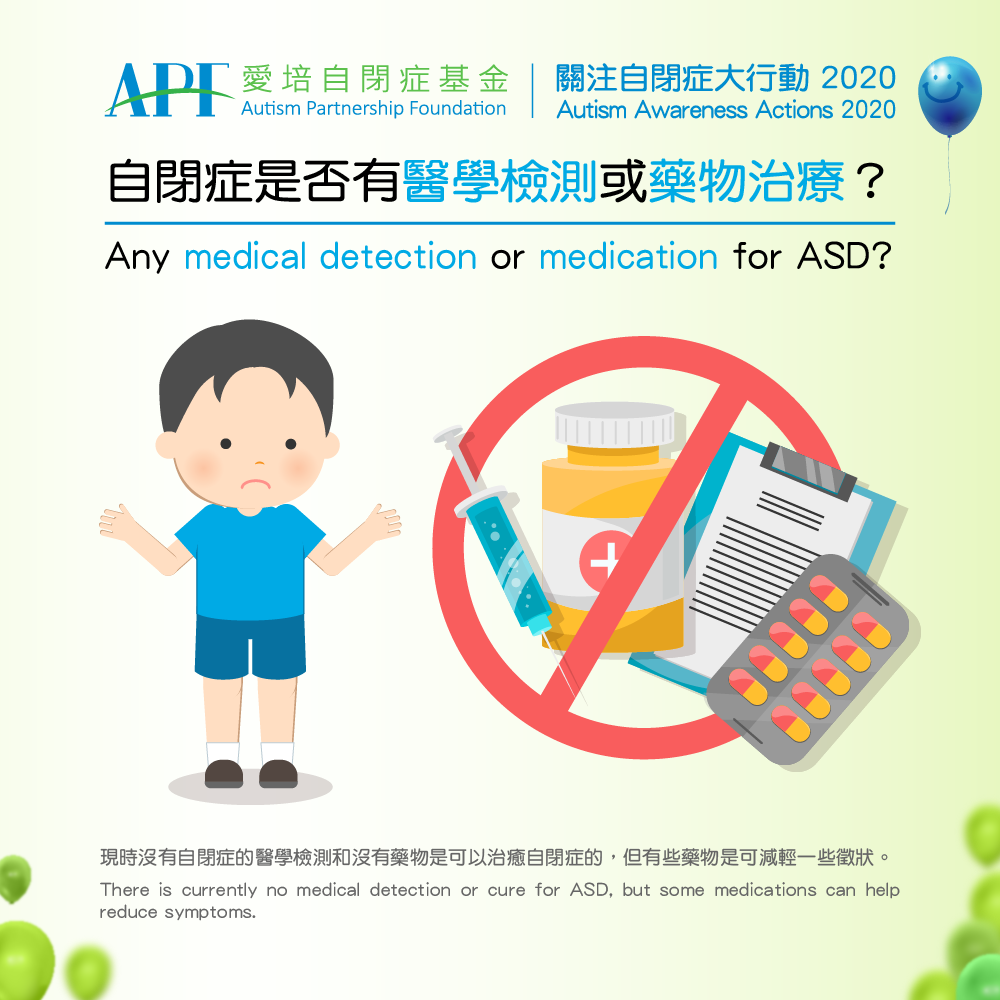 APF 愛培自閉症基金
Autism Partnership Foundation

關注自閉症大行動 2020
Autism Awareness Actions 2020

自閉症是否有醫學檢測或藥物治療？

Any medical detection or medication for ASD?

現時沒有自閉症的醫學檢測和沒有藥物是可以治癒自閉症的，但有些藥物是可減輕一些徵狀。

There is currently no medical detection or cure for ASD, but some medications can help reduce symptoms.